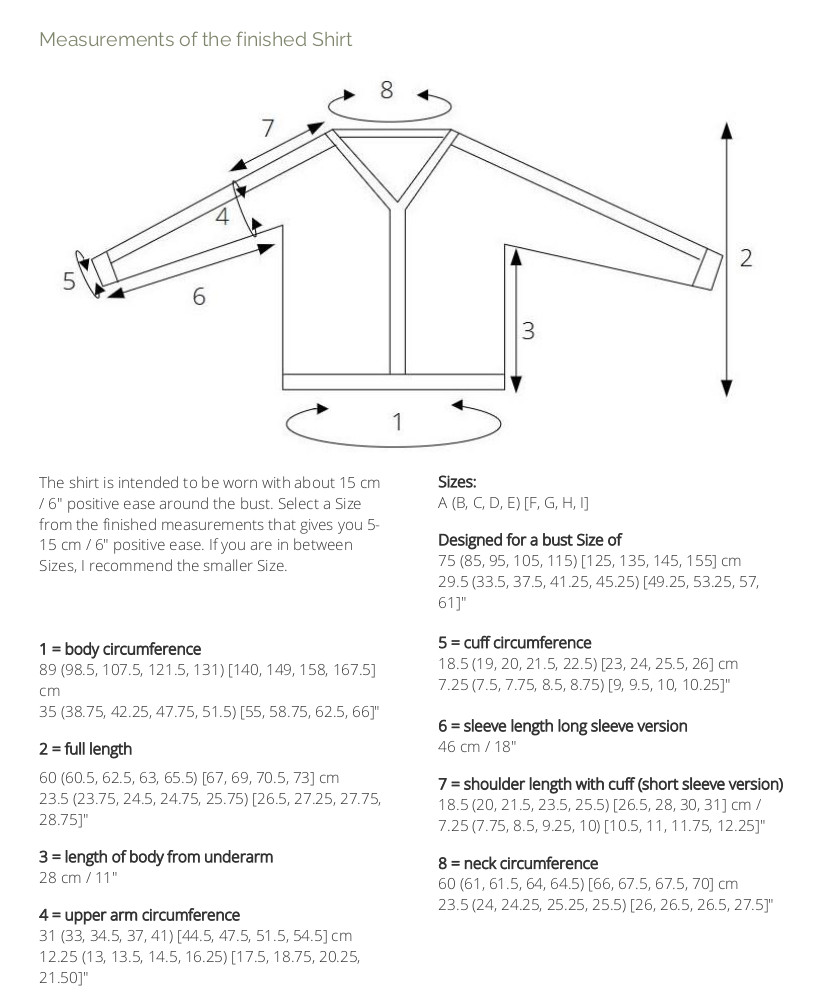 Measurements of the finished Shirt

8
7
4
5
6
2
3
1

The shirt is intended to be worn with about 15 cm / 6" positive ease around the bust. Select a Size from the finished measurements that gives you 5-15 cm / 6" positive ease. If you are in between Sizes, I recommend the smaller Size.

1 = body circumference
89 (98.5, 107.5, 121.5, 131) [140, 149, 158, 167.5] cm
35 (38.75, 42.25, 47.75, 51.5) [55, 58.75, 62.5, 66]"

2 = full length
60 (60.5, 62.5, 63, 65.5) [67, 69, 70.5, 73] cm
23.5 (23.75, 24.5, 24.75, 25.75) [26.5, 27.25, 27.75, 28.75]"

3 = length of body from underarm
28 cm / 11"

4 = upper arm circumference
31 (33, 34.5, 37, 41) [44.5, 47.5, 51.5, 54.5] cm
12.25 (13, 13.5, 14.5, 16.25) [17.5, 18.75, 20.25, 21.50]"

Sizes:
A (B, C, D, E) [F, G, H, I]

Designed for a bust Size of
75 (85, 95, 105, 115) [125, 135, 145, 155] cm
29.5 (33.5, 37.5, 41.25, 45.25) [49.25, 53.25, 57, 61]"

5 = cuff circumference
18.5 (19, 20, 21.5, 22.5) [23, 24, 25.5, 26] cm
7.25 (7.5, 7.75, 8.5, 8.75) [9, 9.5, 10, 10.25]"

6 = sleeve length long sleeve version
46 cm / 18"

7 = shoulder length with cuff (short sleeve version)
18.5 (20, 21.5, 23.5, 25.5) [26.5, 28, 30, 31] cm / 7.25 (7.75, 8.5, 9.25, 10) [10.5, 11, 11.75, 12.25]"

8 = neck circumference
60 (61, 61.5, 64, 64.5) [66, 67.5, 67.5, 70] cm
23.5 (24, 24.25, 25.25, 25.5) [26, 26.5, 26.5, 27.5]"